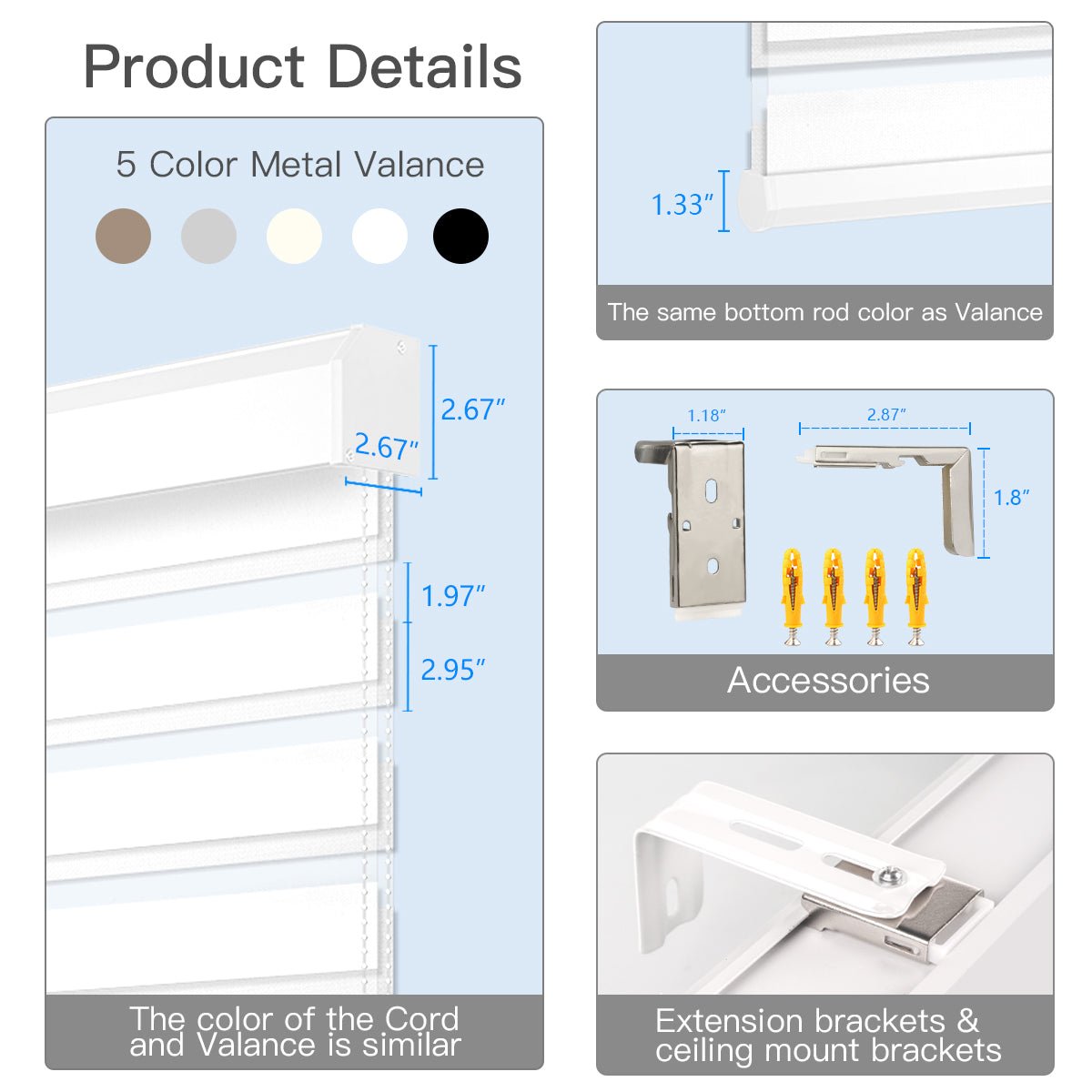 Product Details

5 Color Metal Valance

2.67″

2.67″

1.97″

2.95″

The color of the Cord and Valance is similar

1.33″

The same bottom rod color as Valance

1.18″

2.87″

1.8″

Accessories

Extension brackets & ceiling mount brackets