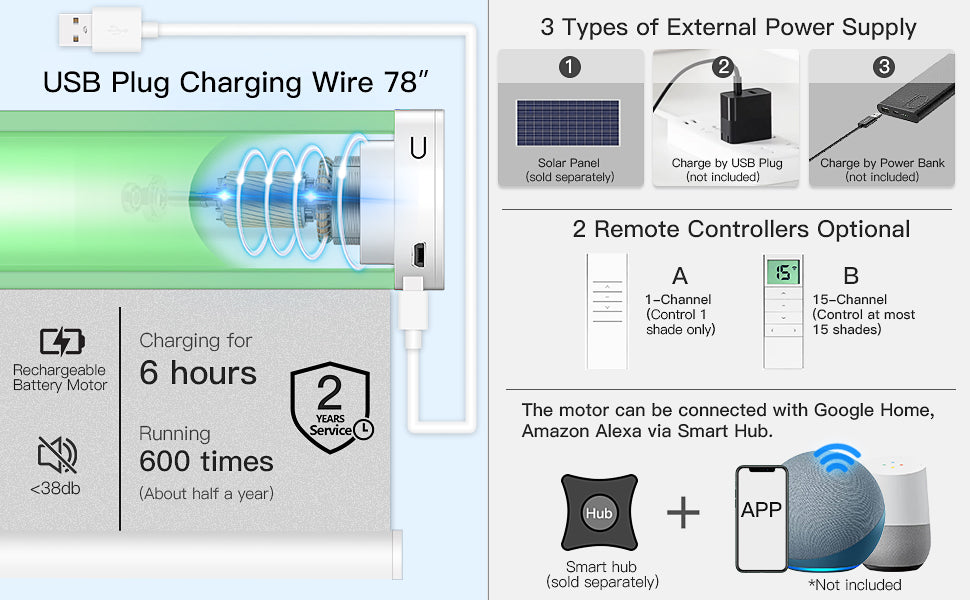 USB Plug Charging Wire 78″

U

Rechargeable Battery Motor

<38db

Charging for
6 hours

Running
600 times
(About half a year)

2 YEARS Service

3 Types of External Power Supply

1
Solar Panel
(sold separately)

2
Charge by USB Plug
(not included)

3
Charge by Power Bank
(not included)

2 Remote Controllers Optional

A
1-Channel
(Control 1 shade only)

15
B
15-Channel
(Control at most 15 shades)

The motor can be connected with Google Home, Amazon Alexa via Smart Hub.

Hub
Smart hub
(sold separately)

+

APP

*Not included